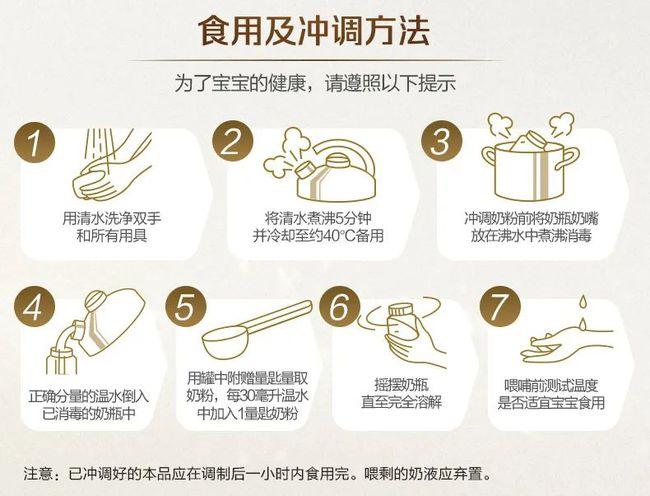 食用及冲调方法

为了宝宝的健康，请遵照以下提示

1
用清水洗净双手和所有用具

2
将清水煮沸5分钟并冷却至约40°C备用

3
冲调奶粉前将奶瓶奶嘴放在沸水中煮沸消毒

4
正确分量的温水倒入已消毒的奶瓶中

5
用罐中附赠量匙量取奶粉，每30毫升温水中加入1量匙奶粉

6
摇摆奶瓶直至完全溶解

7
喂哺前测试温度是否适宜宝宝食用

注意：已冲调好的本品应在调制后一小时内食用完。喂剩的奶液应弃置。